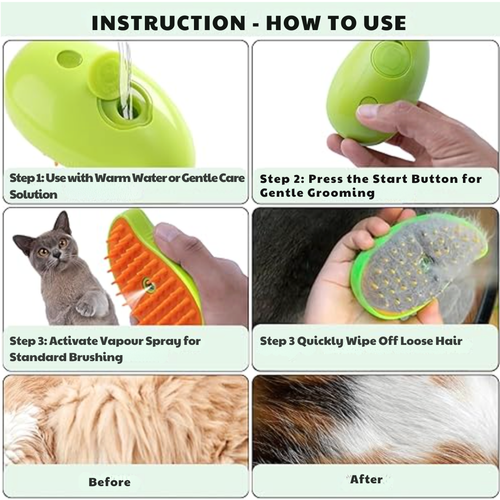 INSTRUCTION - HOW TO USE

Step 1: Use with Warm Water or Gentle Care Solution

Step 2: Press the Start Button for Gentle Grooming

Step 3: Activate Vapour Spray for Standard Brushing

Step 3 Quickly Wipe Off Loose Hair

Before

After