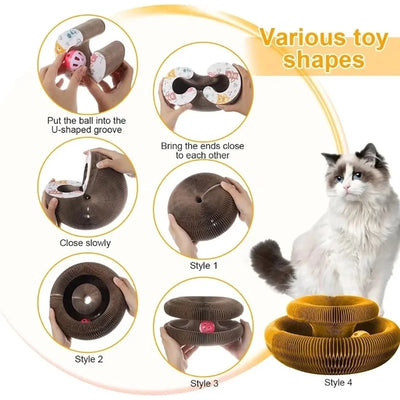 Various toy shapes

Put the ball into the U-shaped groove

Bring the ends close to each other

Close slowly

Style 1

Style 2

Style 3

Style 4